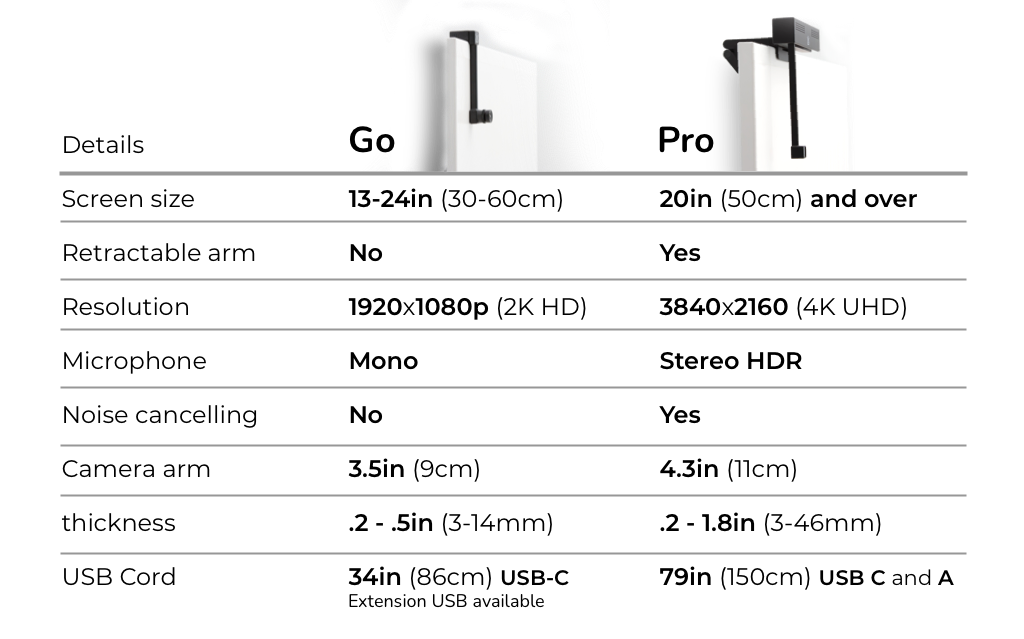 | Details | Go | Pro |
|---|---|---|
| Screen size | 13-24in (30-60cm) | 20in (50cm) and over |
| Retractable arm | No | Yes |
| Resolution | 1920x1080p (2K HD) | 3840x2160 (4K UHD) |
| Microphone | Mono | Stereo HDR |
| Noise cancelling | No | Yes |
| Camera arm | 3.5in (9cm) | 4.3in (11cm) |
| thickness | .2 - .5in (3-14mm) | .2 - 1.8in (3-46mm) |
| USB Cord | 34in (86cm) USB-C Extension USB available | 79in (150cm) USB C and A |